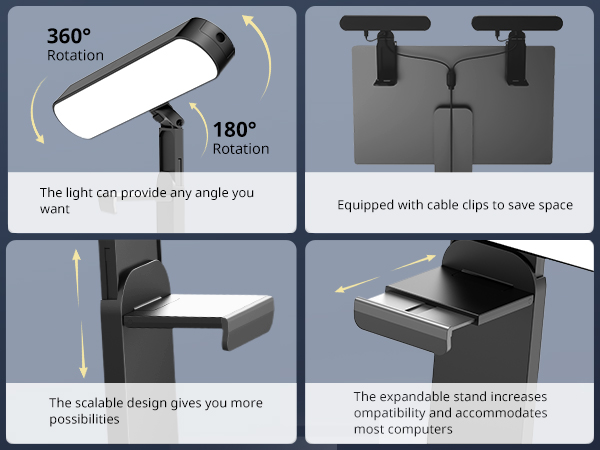 360°
Rotation

180°
Rotation

The light can provide any angle you want

Equipped with cable clips to save space

The scalable design gives you more possibilities

The expandable stand increases ompatibility and accommodates most computers