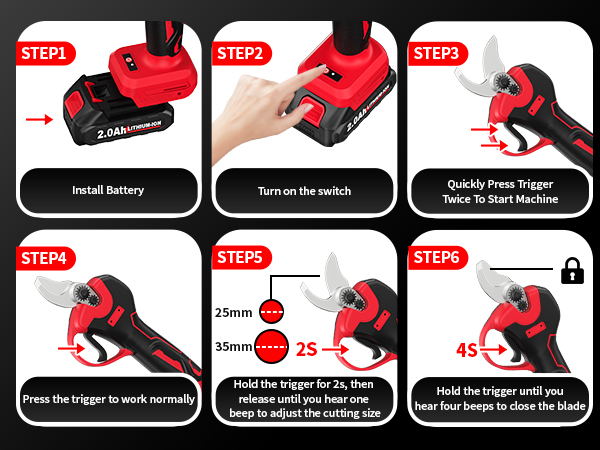 STEP1
2.0Ah LITHIUM-ION
Install Battery

STEP2
2.0Ah LITHIUM-ION
Turn on the switch

STEP3
Quickly Press Trigger Twice To Start Machine

STEP4
Press the trigger to work normally

STEP5
25mm
35mm
2S
Hold the trigger for 2s, then release until you hear one beep to adjust the cutting size

STEP6
4S
Hold the trigger until you hear four beeps to close the blade