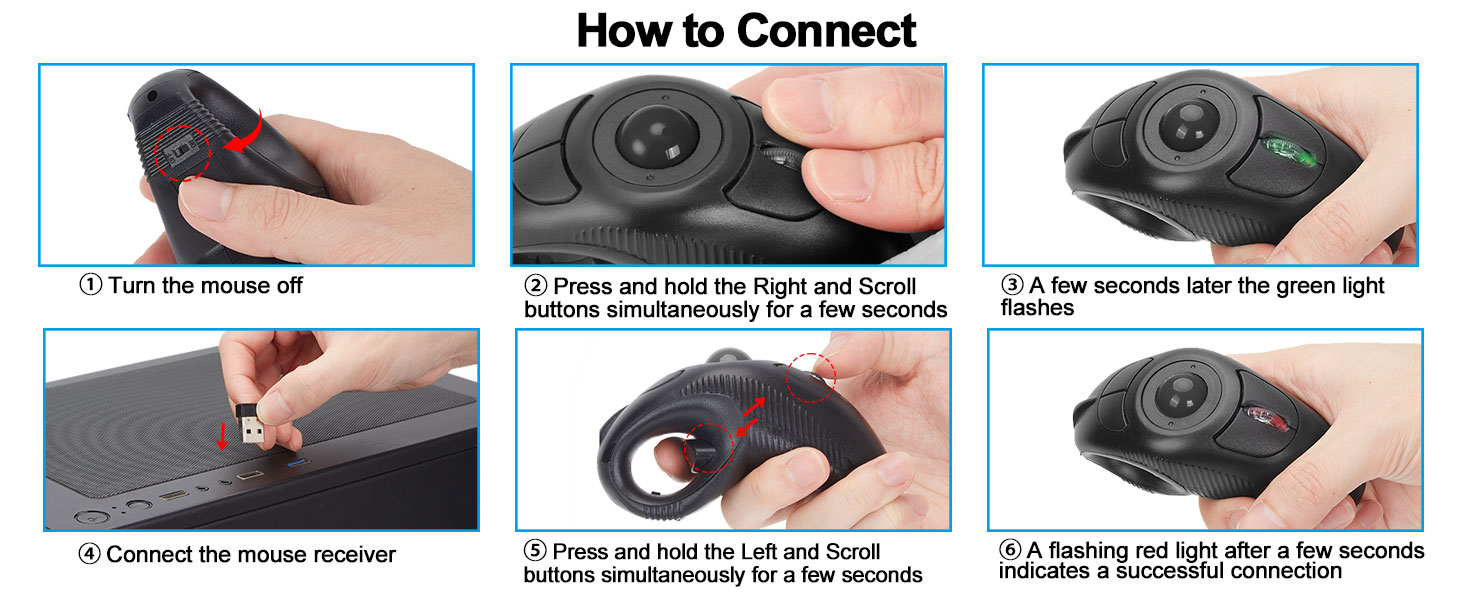 How to Connect

① Turn the mouse off

② Press and hold the Right and Scroll buttons simultaneously for a few seconds

③ A few seconds later the green light flashes

④ Connect the mouse receiver

⑤ Press and hold the Left and Scroll buttons simultaneously for a few seconds

⑥ A flashing red light after a few seconds indicates a successful connection