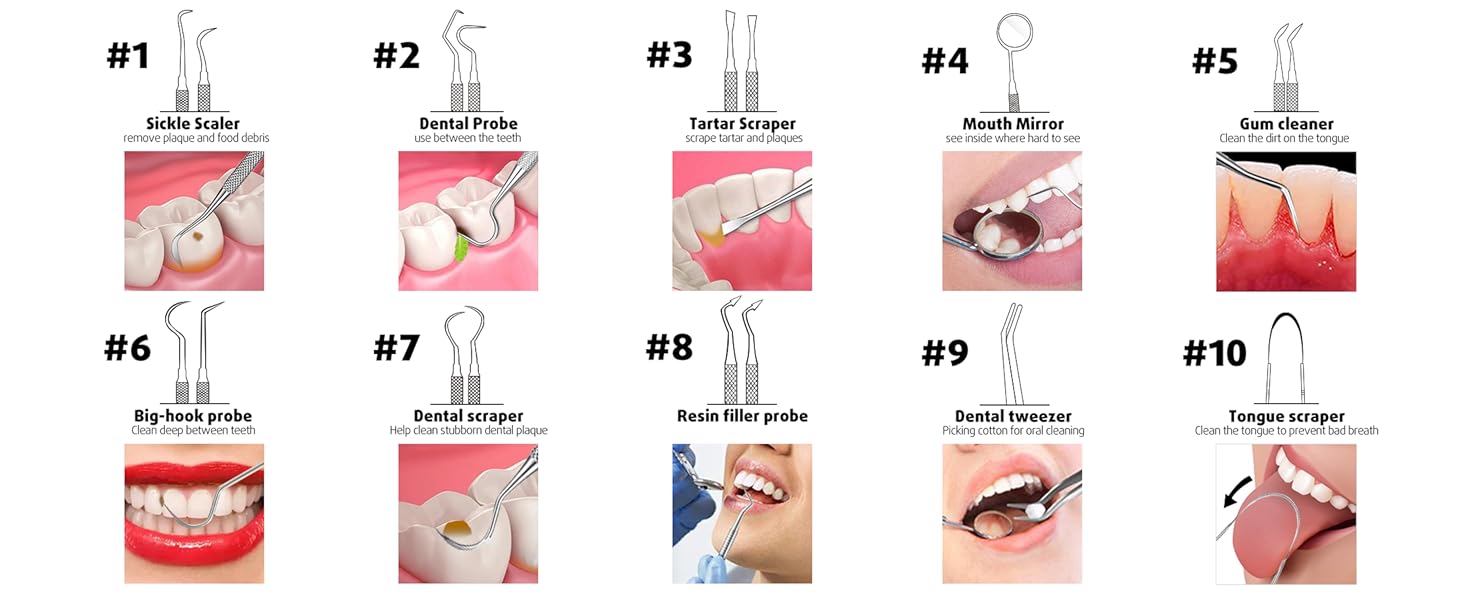 #1
Sickle Scaler
remove plaque and food debris

#2
Dental Probe
use between the teeth

#3
Tartar Scraper
scrape tartar and plaques

#4
Mouth Mirror
see inside where hard to see

#5
Gum cleaner
Clean the dirt on the tongue

#6
Big-hook probe
Clean deep between teeth

#7
Dental scraper
Help clean stubborn dental plaque

#8
Resin filler probe

#9
Dental tweezer
Picking cotton for oral cleaning

#10
Tongue scraper
Clean the tongue to prevent bad breath