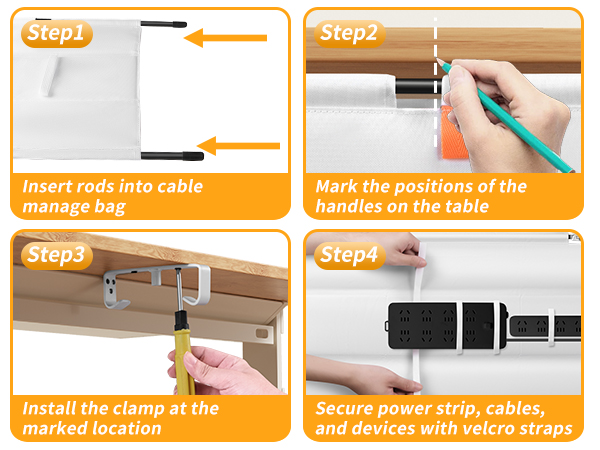 Step1

Insert rods into cable manage bag

Step2

Mark the positions of the handles on the table

Step3

Install the clamp at the marked location

Step4

Secure power strip, cables, and devices with velcro straps