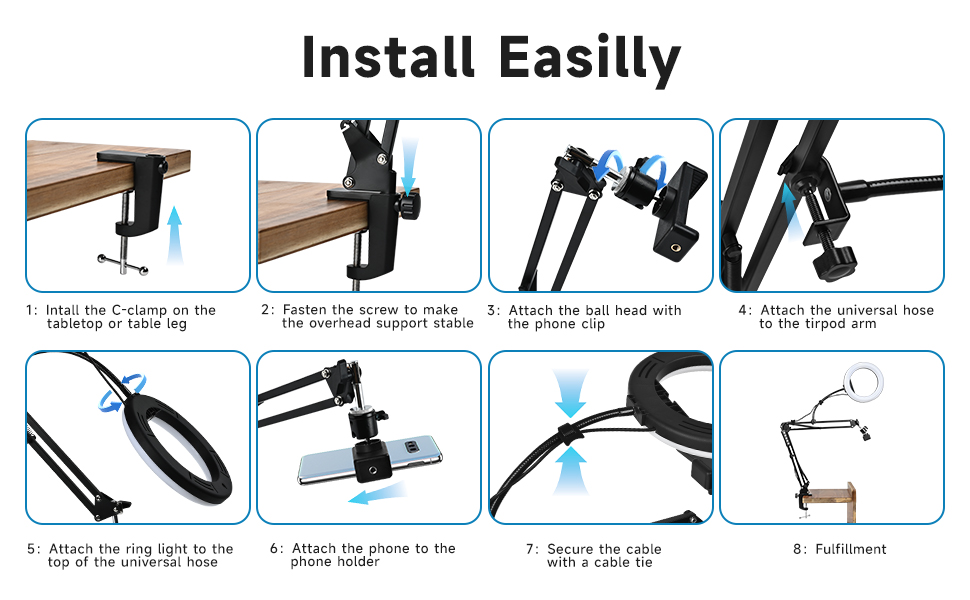 Install Easilly

1: Intall the C-clamp on the tabletop or table leg

2: Fasten the screw to make the overhead support stable

3: Attach the ball head with the phone clip

4: Attach the universal hose to the tirpod arm

5: Attach the ring light to the top of the universal hose

6: Attach the phone to the phone holder

7: Secure the cable with a cable tie

8: Fulfillment