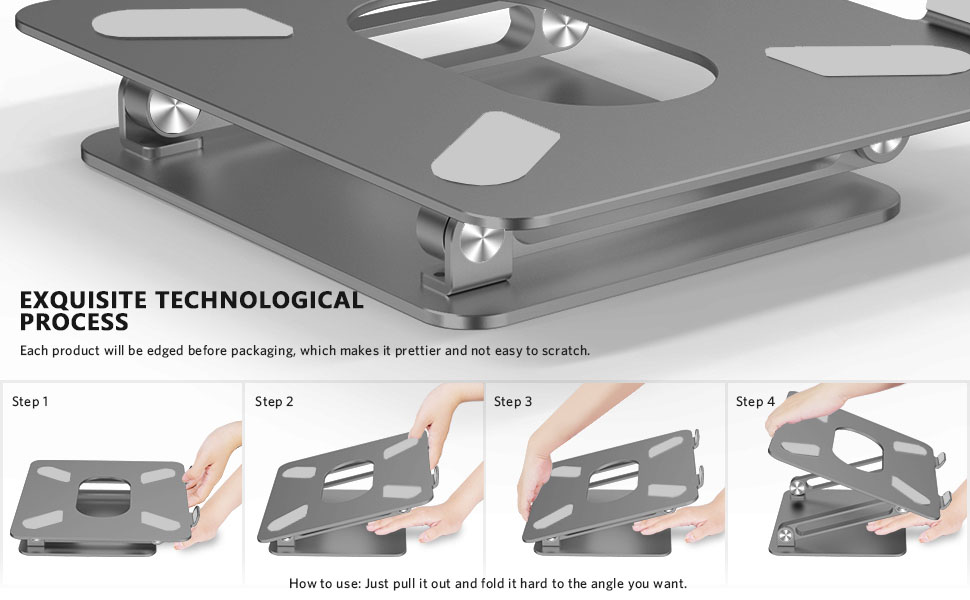 EXQUISITE TECHNOLOGICAL PROCESS

Each product will be edged before packaging, which makes it prettier and not easy to scratch.

Step 1

Step 2

Step 3

Step 4

How to use: Just pull it out and fold it hard to the angle you want.