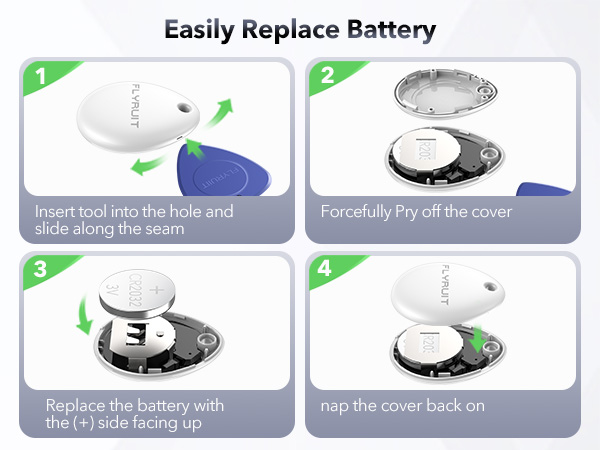 Easily Replace Battery

1

FLYRUIT

FLYRUIT

Insert tool into the hole and slide along the seam

2

R20:

Forcefully Pry off the cover

3

+
CR2032
3V

Replace the battery with the (+) side facing up

4

FLYRUIT

R20:

nap the cover back on