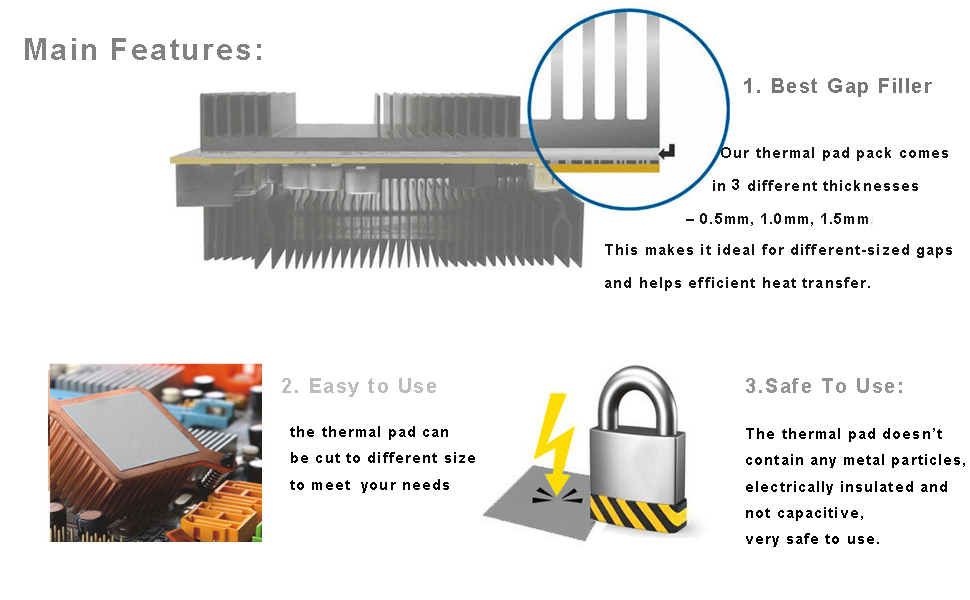 Main Features:

1. Best Gap Filler

Our thermal pad pack comes in 3 different thicknesses – 0.5mm, 1.0mm, 1.5mm. This makes it ideal for different-sized gaps and helps efficient heat transfer.

2. Easy to Use

the thermal pad can be cut to different size to meet your needs

3.Safe To Use:

The thermal pad doesn't contain any metal particles, electrically insulated and not capacitive, very safe to use.