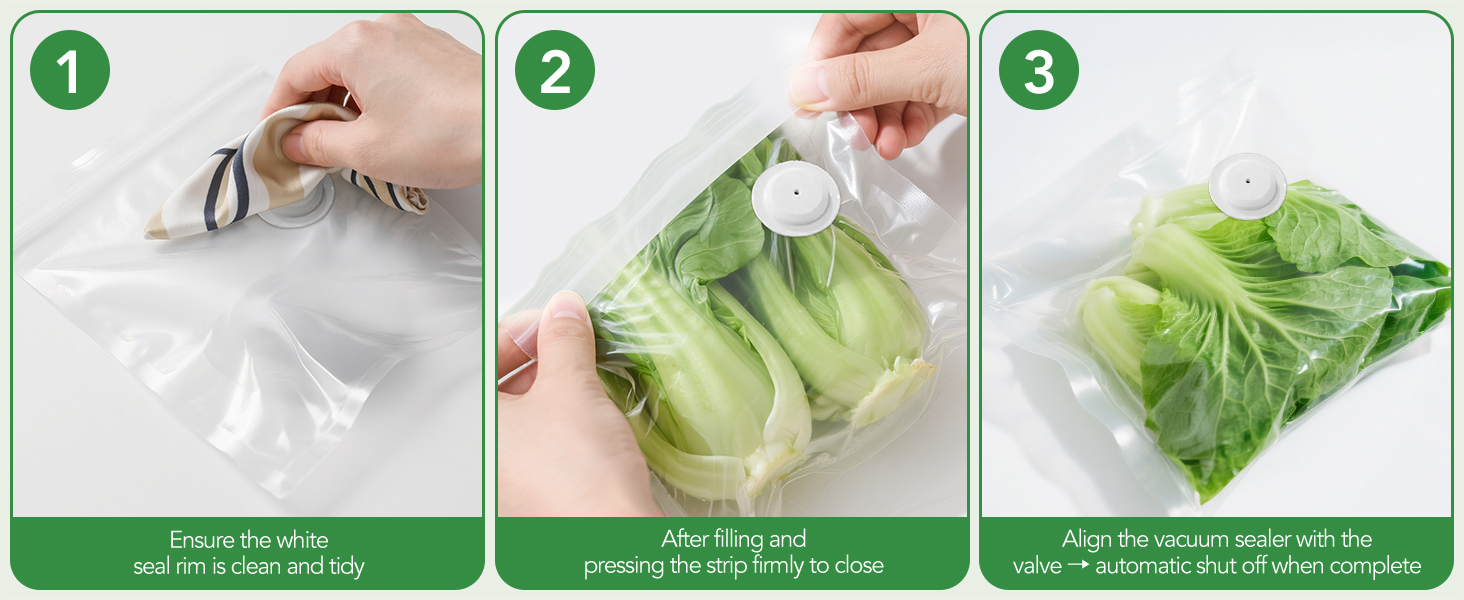 1

Ensure the white seal rim is clean and tidy

2

After filling and pressing the strip firmly to close

3

Align the vacuum sealer with the valve → automatic shut off when complete