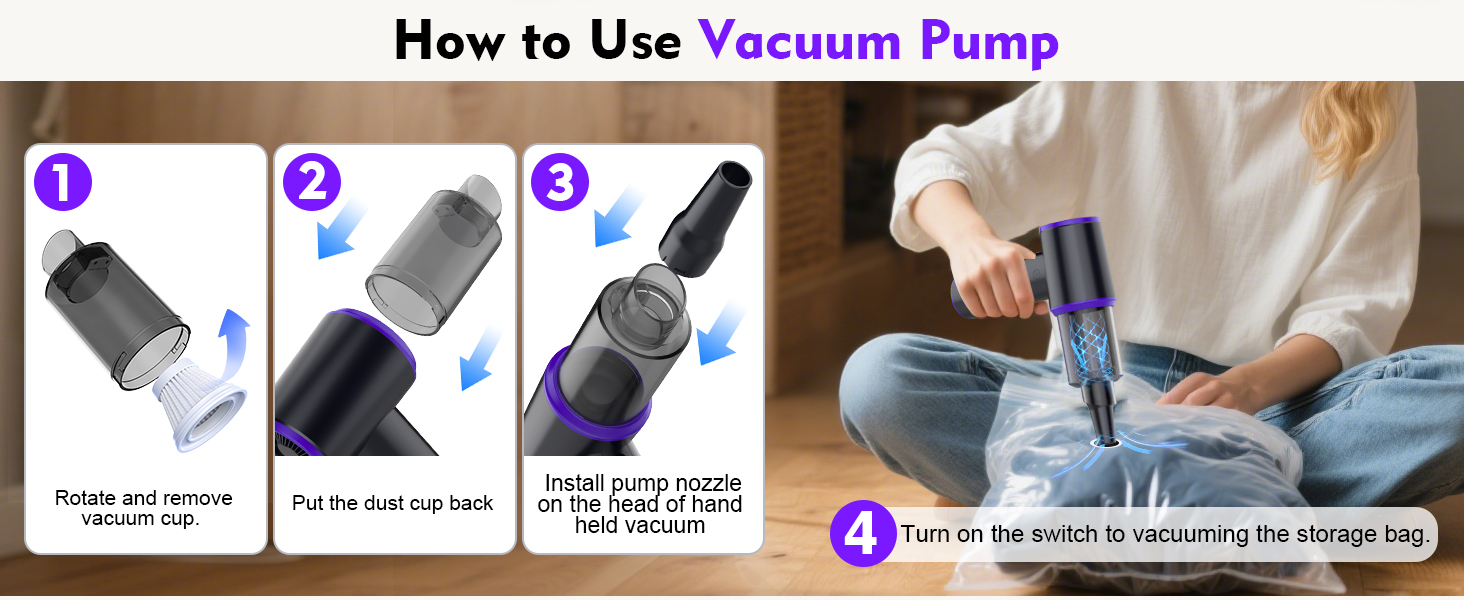 How to Use Vacuum Pump

1

Rotate and remove vacuum cup.

2

Put the dust cup back

3

Install pump nozzle on the head of hand held vacuum

4 Turn on the switch to vacuuming the storage bag.