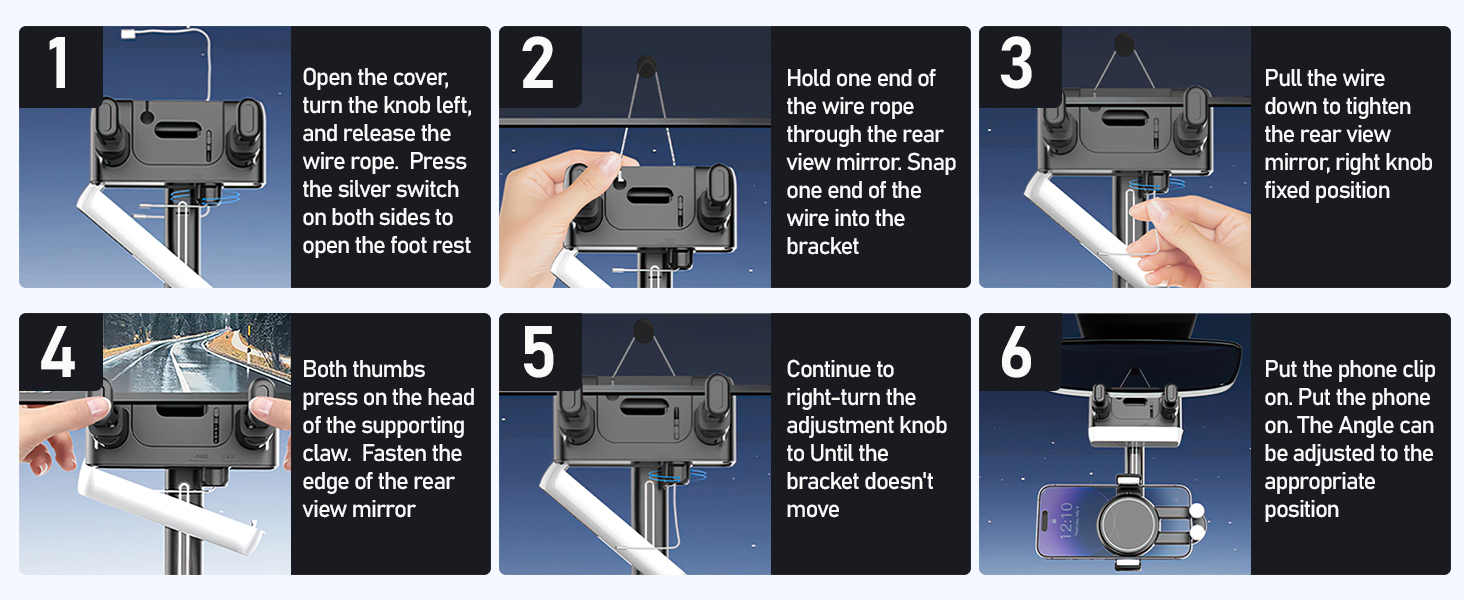 1

Open the cover, turn the knob left, and release the wire rope. Press the silver switch on both sides to open the foot rest

2

Hold one end of the wire rope through the rear view mirror. Snap one end of the wire into the bracket

3

Pull the wire down to tighten the rear view mirror, right knob fixed position

4

Both thumbs press on the head of the supporting claw. Fasten the edge of the rear view mirror

5

Continue to right-turn the adjustment knob to Until the bracket doesn't move

6

Put the phone clip on. Put the phone on. The Angle can be adjusted to the appropriate position

12:10