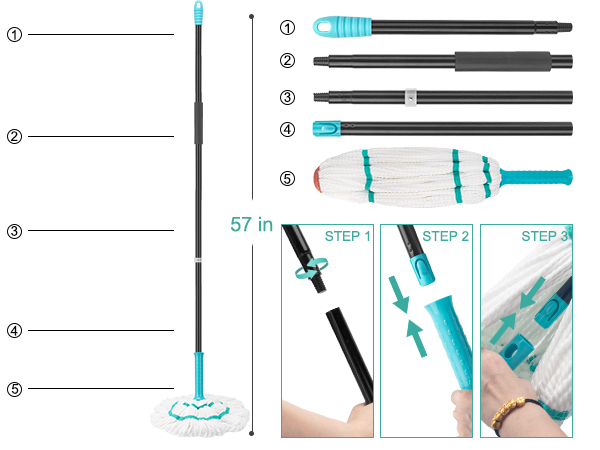 ①
②
③
④
⑤
57 in
①
②
③
④
⑤
STEP 1
STEP 2
STEP 3