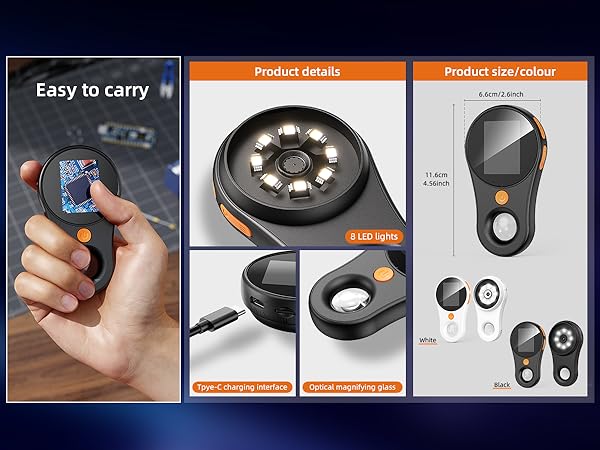 Easy to carry

Product details

8 LED lights

Tpye-C charging interface

Optical magnifying glass

Product size/colour

6.6cm/2.6inch

11.6cm
4.56inch

White

Black