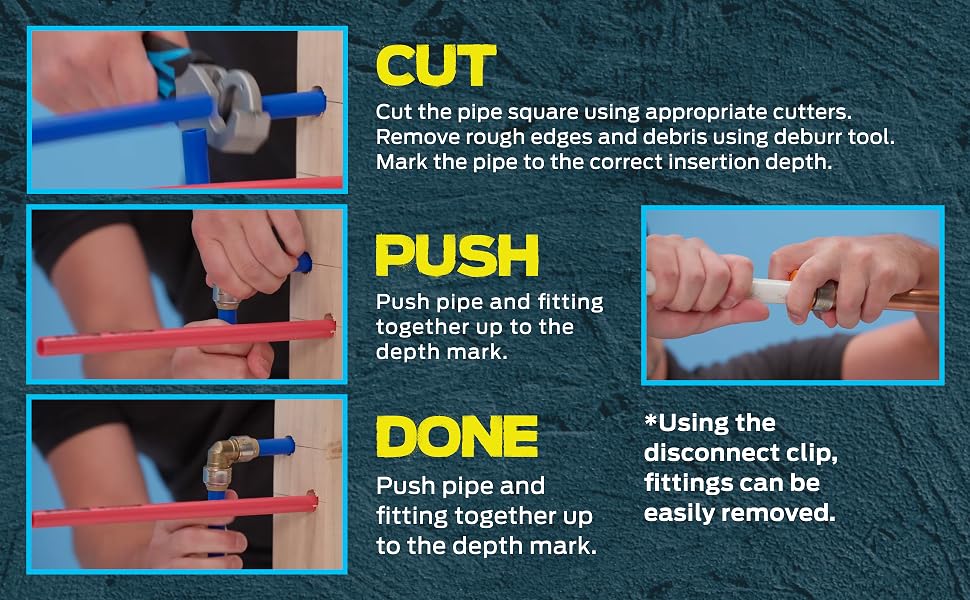 CUT

Cut the pipe square using appropriate cutters. Remove rough edges and debris using deburr tool. Mark the pipe to the correct insertion depth.

PUSH

Push pipe and fitting together up to the depth mark.

DONE

Push pipe and fitting together up to the depth mark.

*Using the disconnect clip, fittings can be easily removed.