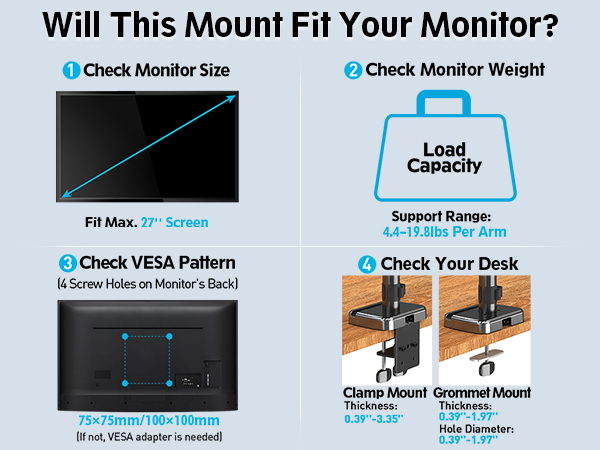 Will This Mount Fit Your Monitor?

1 Check Monitor Size

Fit Max. 27'' Screen

2 Check Monitor Weight

Load Capacity

Support Range:
4.4-19.8lbs Per Arm

3 Check VESA Pattern
(4 Screw Holes on Monitor's Back)

75×75mm/100×100mm
(If not, VESA adapter is needed)

4 Check Your Desk

Clamp Mount
Thickness:
0.39''-3.35''

Grommet Mount
Thickness:
0.39''-1.97''
Hole Diameter:
0.39''-1.97''