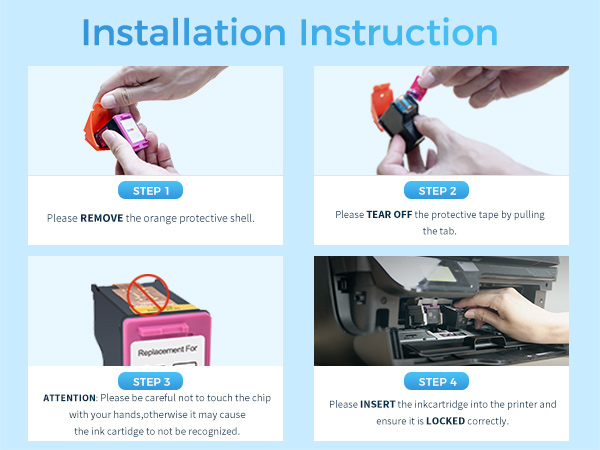 Installation Instruction

STEP 1

Please **REMOVE** the orange protective shell.

STEP 2

Please **TEAR OFF** the protective tape by pulling the tab.

Replacement For

STEP 3

**ATTENTION**: Please be careful not to touch the chip with your hands,otherwise it may cause the ink cartidge to not be recognized.

STEP 4

Please **INSERT** the inkcartridge into the printer and ensure it is **LOCKED** correctly.