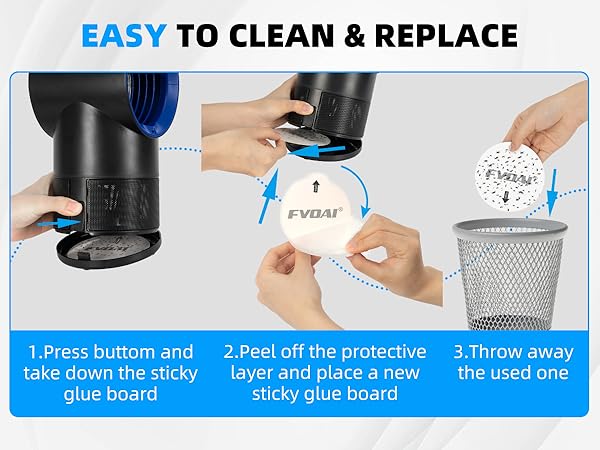 EASY TO CLEAN & REPLACE

FVOAI®

FVOAI

1.Press buttom and take down the sticky glue board

2.Peel off the protective layer and place a new sticky glue board

3.Throw away the used one