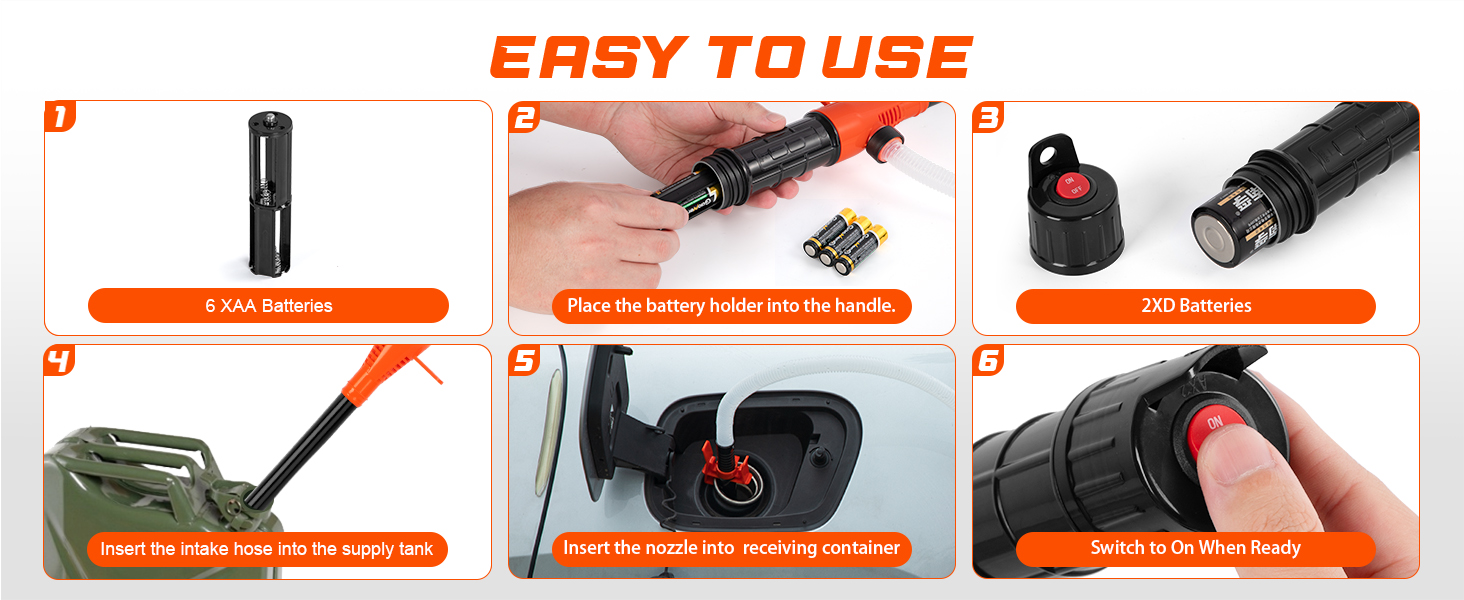 EASY TO USE

1

6 XAA Batteries

2

Place the battery holder into the handle.

3

ON
OFF

2XD Batteries

4

Insert the intake hose into the supply tank

5

Insert the nozzle into receiving container

6

ON

Switch to On When Ready