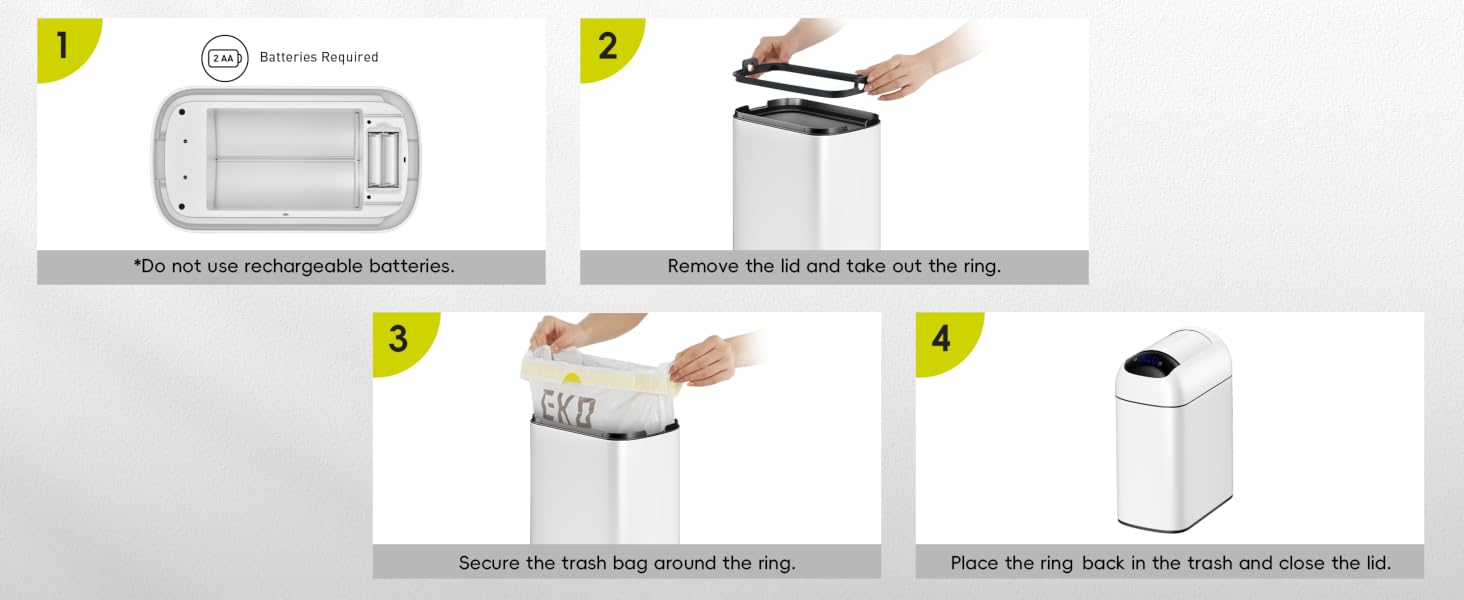 1

2 AA Batteries Required

*Do not use rechargeable batteries.

2

Remove the lid and take out the ring.

3

EKO

Secure the trash bag around the ring.

4

Place the ring back in the trash and close the lid.