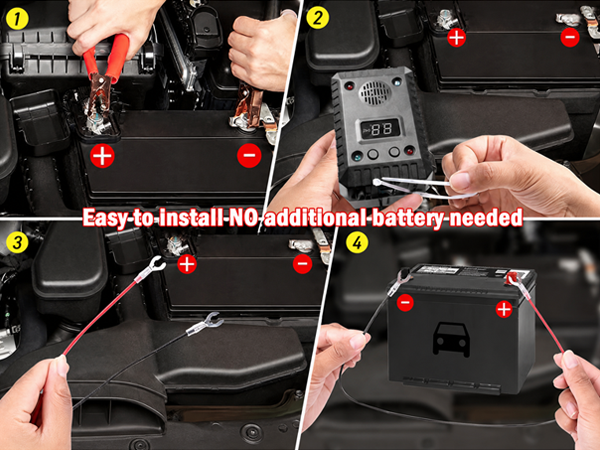 1
+
−
2
+
−
88
Easy to install NO additional battery needed
3
+
−
4
−
+