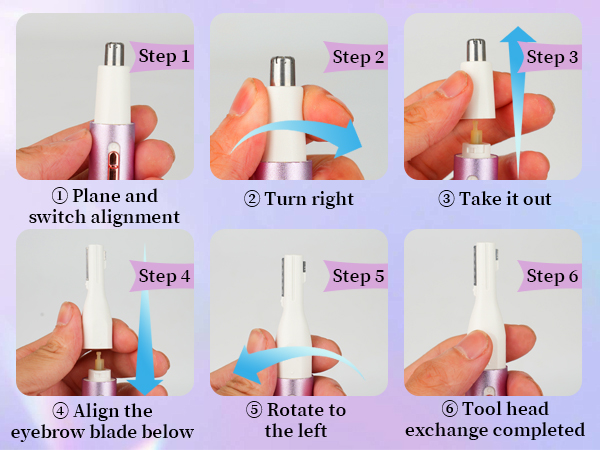 Step 1

① Plane and switch alignment

Step 2

② Turn right

Step 3

③ Take it out

Step 4

④ Align the eyebrow blade below

Step 5

⑤ Rotate to the left

Step 6

⑥ Tool head exchange completed