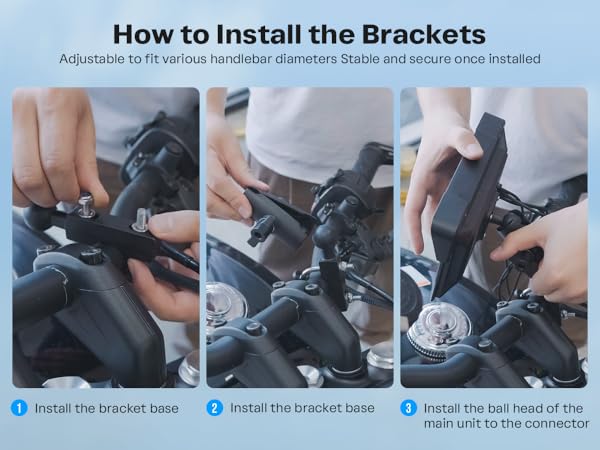 How to Install the Brackets

Adjustable to fit various handlebar diameters Stable and secure once installed

1 Install the bracket base

2 Install the bracket base

3 Install the ball head of the main unit to the connector