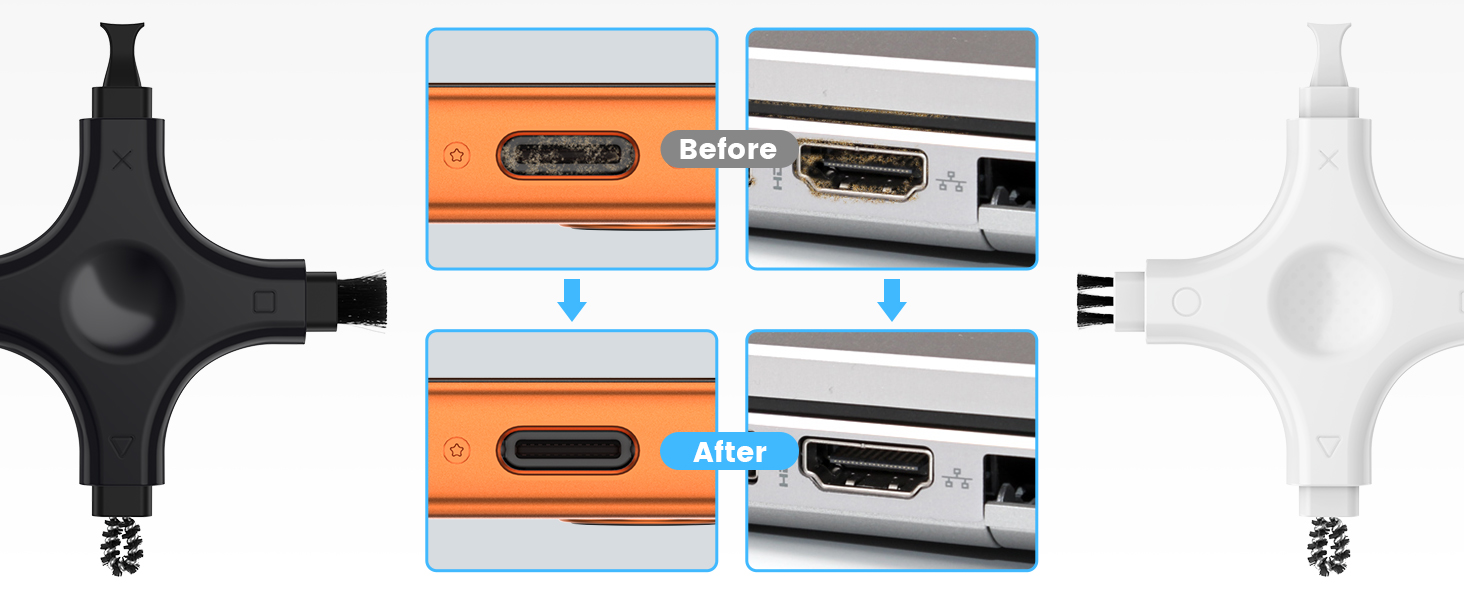 Before

After