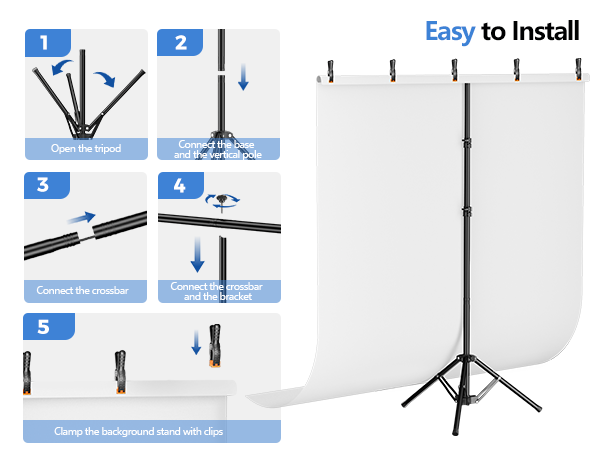 Easy to Install

1
Open the tripod

2
Connect the base and the vertical pole

3
Connect the crossbar

4
Connect the crossbar and the bracket

5
Clamp the background stand with clips