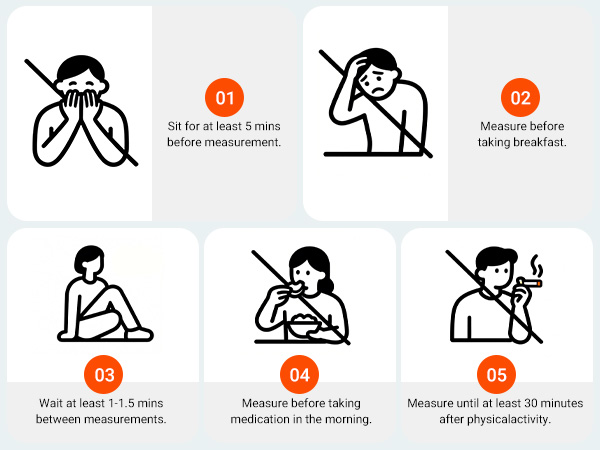 01

Sit for at least 5 mins before measurement.

02

Measure before taking breakfast.

03

Wait at least 1-1.5 mins between measurements.

04

Measure before taking medication in the morning.

05

Measure until at least 30 minutes after physicalactivity.