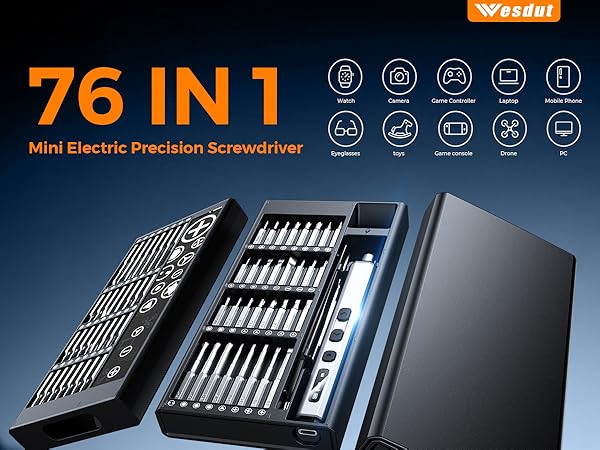 Wesdut

76 IN 1

Mini Electric Precision Screwdriver

Watch
Camera
Game Controller
Laptop
Mobile Phone
Eyeglasses
toys
Game console
Drone
PC