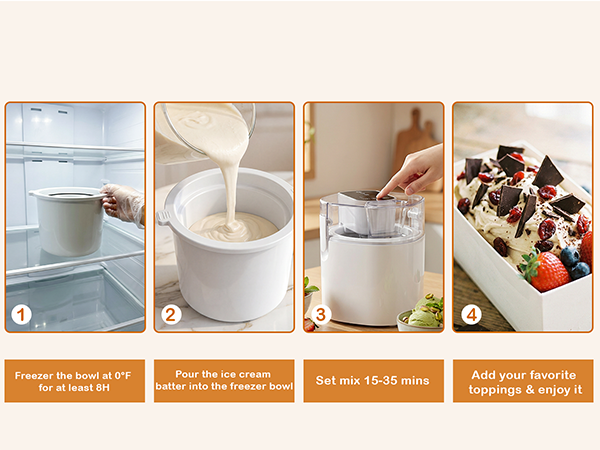 1

2

3

4

Freezer the bowl at 0°F for at least 8H

Pour the ice cream batter into the freezer bowl

Set mix 15-35 mins

Add your favorite toppings & enjoy it