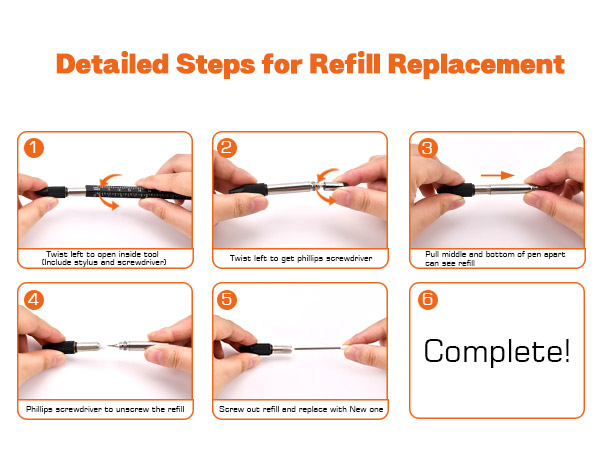 Detailed Steps for Refill Replacement

1

Twist left to open inside tool (Include stylus and screwdriver)

2

Twist left to get phillips screwdriver

3

Pull middle and bottom of pen apart can see refill

4

Phillips screwdriver to unscrew the refill

5

Screw out refill and replace with New one

6

Complete!