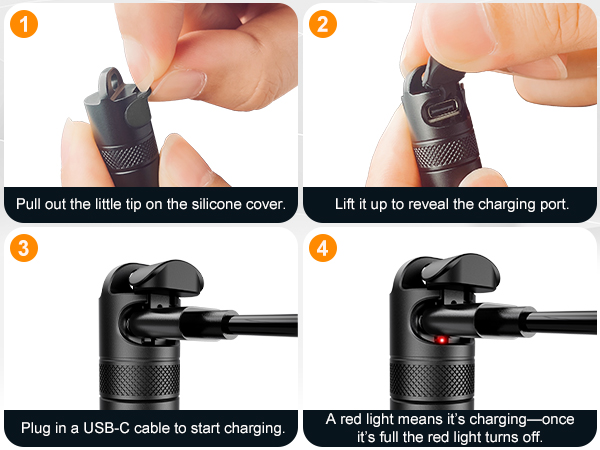 1

Pull out the little tip on the silicone cover.

2

Lift it up to reveal the charging port.

3

Plug in a USB-C cable to start charging.

4

A red light means it's charging—once it's full the red light turns off.