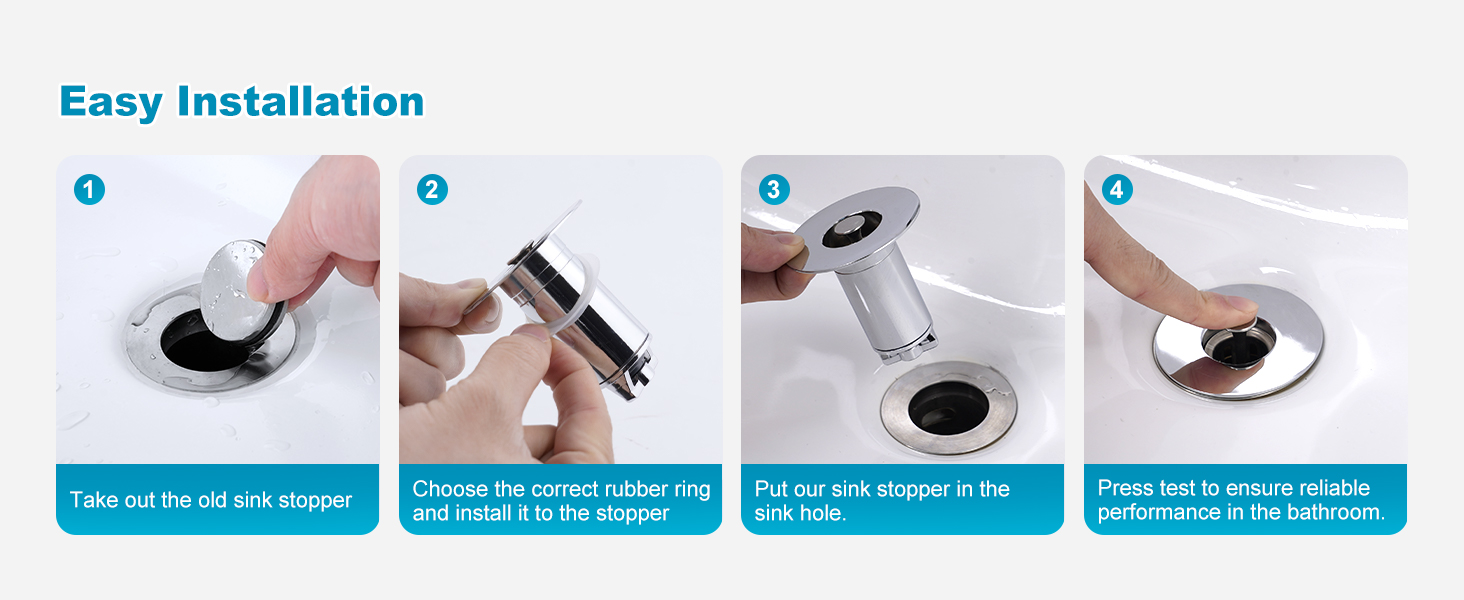 Easy Installation

1

Take out the old sink stopper

2

Choose the correct rubber ring and install it to the stopper

3

Put our sink stopper in the sink hole.

4

Press test to ensure reliable performance in the bathroom.