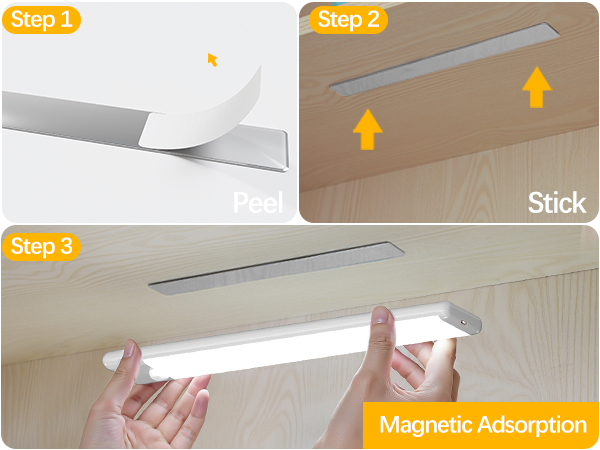 Step 1

Peel

Step 2

Stick

Step 3

Magnetic Adsorption