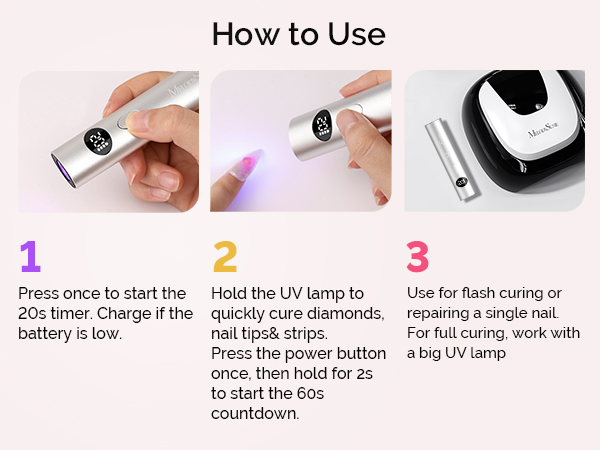 How to Use

1

Press once to start the 20s timer. Charge if the battery is low.

2

Hold the UV lamp to quickly cure diamonds, nail tips& strips.
Press the power button once, then hold for 2s to start the 60s countdown.

3

Use for flash curing or repairing a single nail.
For full curing, work with a big UV lamp