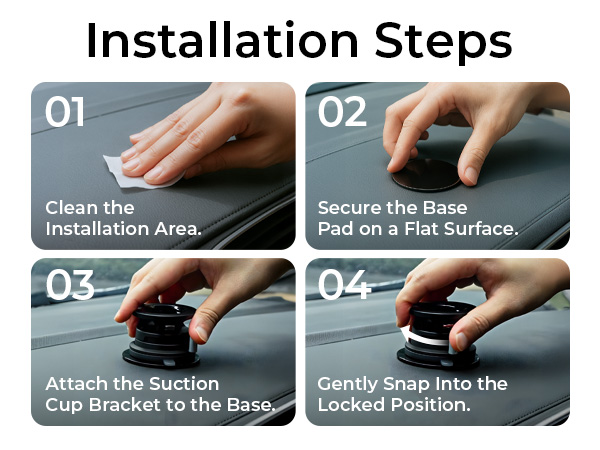 Installation Steps

01
Clean the Installation Area.

02
Secure the Base Pad on a Flat Surface.

03
Attach the Suction Cup Bracket to the Base.

04
Gently Snap Into the Locked Position.