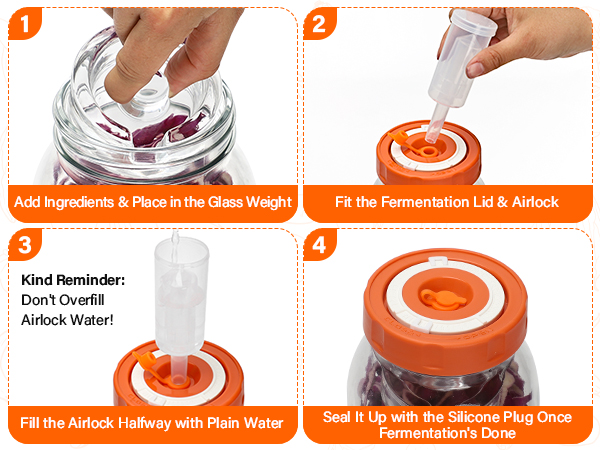 1

Add Ingredients & Place in the Glass Weight

2

Fit the Fermentation Lid & Airlock

3

Kind Reminder:
Don't Overfill
Airlock Water!

Fill the Airlock Halfway with Plain Water

4

Seal It Up with the Silicone Plug Once Fermentation's Done