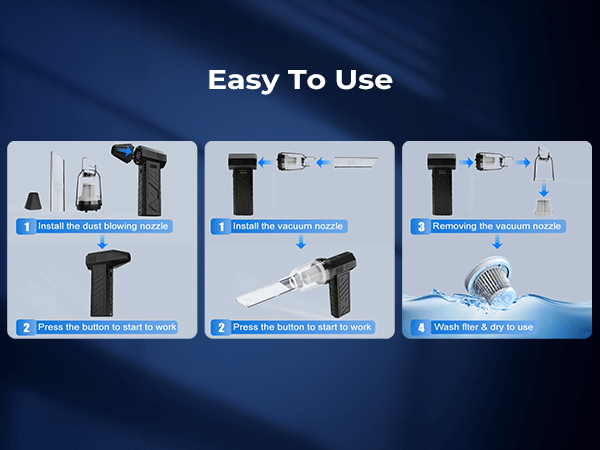 Easy To Use

1 Install the dust blowing nozzle

2 Press the button to start to work

1 Install the vacuum nozzle

2 Press the button to start to work

3 Removing the vacuum nozzle

4 Wash flter & dry to use