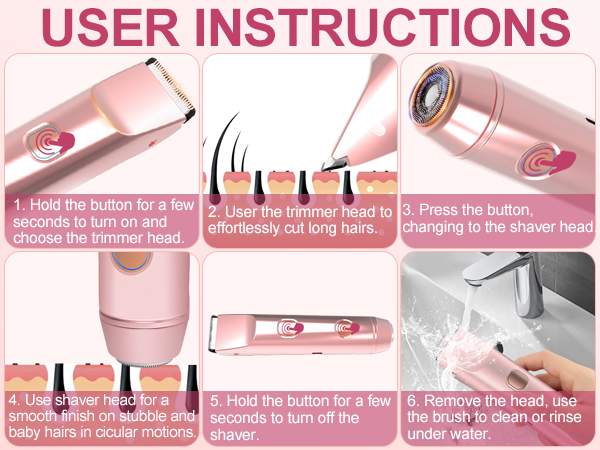 USER INSTRUCTIONS

1. Hold the button for a few seconds to turn on and choose the trimmer head.

2. User the trimmer head to effortlessly cut long hairs.

3. Press the button, changing to the shaver head.

4. Use shaver head for a smooth finish on stubble and baby hairs in cicular motions.

5. Hold the button for a few seconds to turn off the shaver.

6. Remove the head, use the brush to clean or rinse under water.