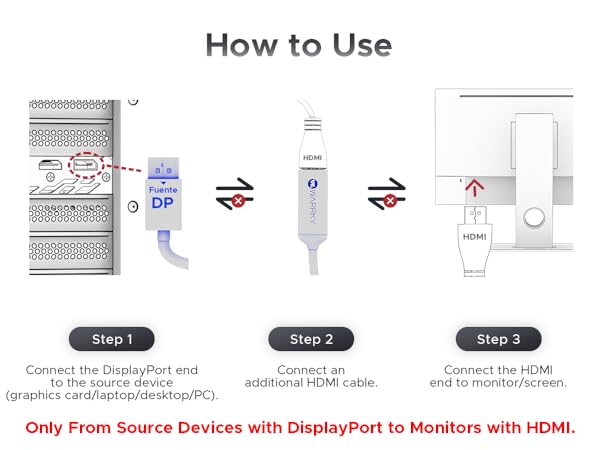 How to Use

Fuente
DP

HDMI

WARRKY

HDMI

Step 1
Connect the DisplayPort end to the source device (graphics card/laptop/desktop/PC).

Step 2
Connect an additional HDMI cable.

Step 3
Connect the HDMI end to monitor/screen.

Only From Source Devices with DisplayPort to Monitors with HDMI.