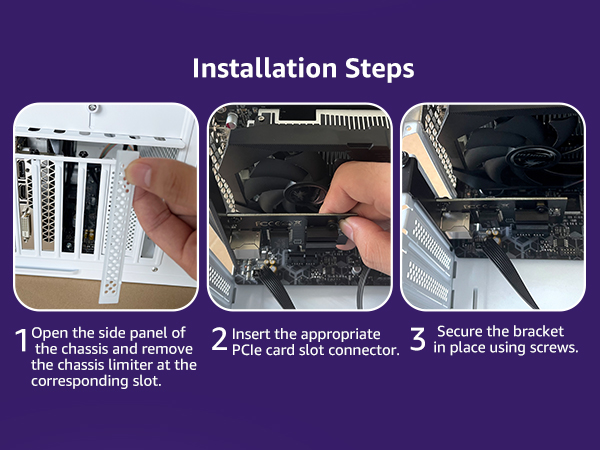 Installation Steps

1 Open the side panel of the chassis and remove the chassis limiter at the corresponding slot.

2 Insert the appropriate PCIe card slot connector.

3 Secure the bracket in place using screws.