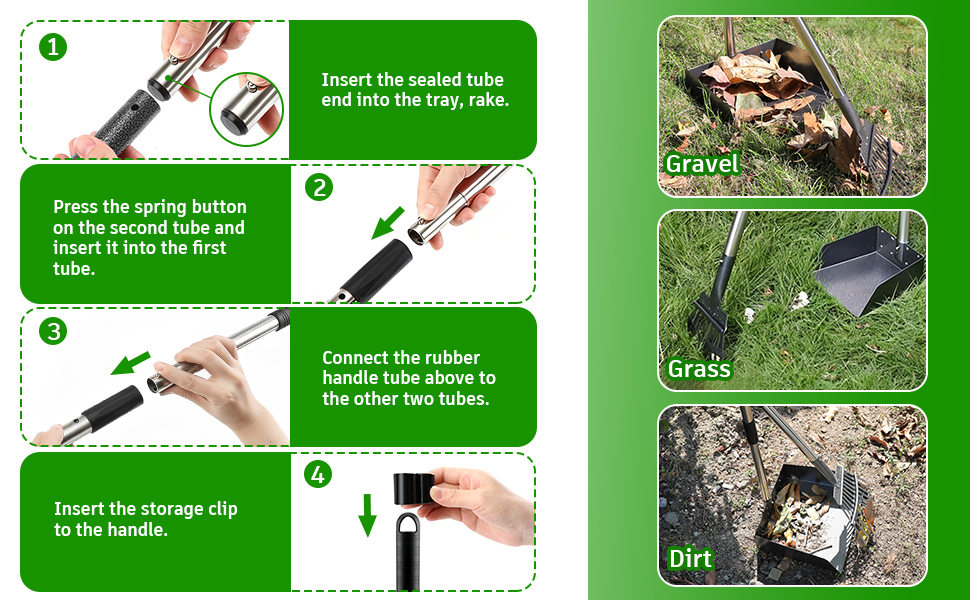 1

Insert the sealed tube end into the tray, rake.

Press the spring button on the second tube and insert it into the first tube.

2

3

Connect the rubber handle tube above to the other two tubes.

Insert the storage clip to the handle.

4

Gravel

Grass

Dirt