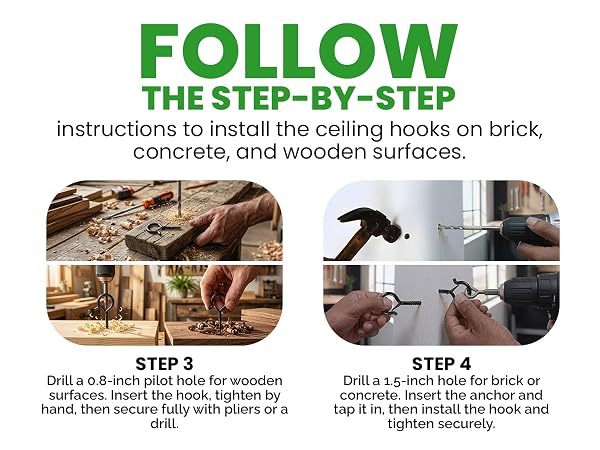 FOLLOW
THE STEP-BY-STEP
instructions to install the ceiling hooks on brick, concrete, and wooden surfaces.

STEP 3
Drill a 0.8-inch pilot hole for wooden surfaces. Insert the hook, tighten by hand, then secure fully with pliers or a drill.

STEP 4
Drill a 1.5-inch hole for brick or concrete. Insert the anchor and tap it in, then install the hook and tighten securely.