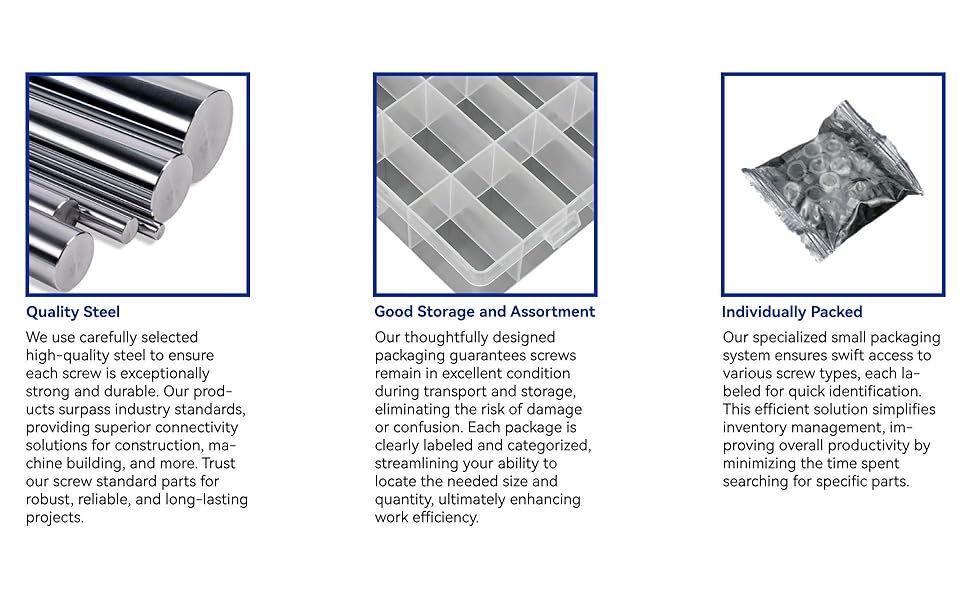 Quality Steel

We use carefully selected high-quality steel to ensure each screw is exceptionally strong and durable. Our products surpass industry standards, providing superior connectivity solutions for construction, machine building, and more. Trust our screw standard parts for robust, reliable, and long-lasting projects.

Good Storage and Assortment

Our thoughtfully designed packaging guarantees screws remain in excellent condition during transport and storage, eliminating the risk of damage or confusion. Each package is clearly labeled and categorized, streamlining your ability to locate the needed size and quantity, ultimately enhancing work efficiency.

Individually Packed

Our specialized small packaging system ensures swift access to various screw types, each labeled for quick identification. This efficient solution simplifies inventory management, improving overall productivity by minimizing the time spent searching for specific parts.