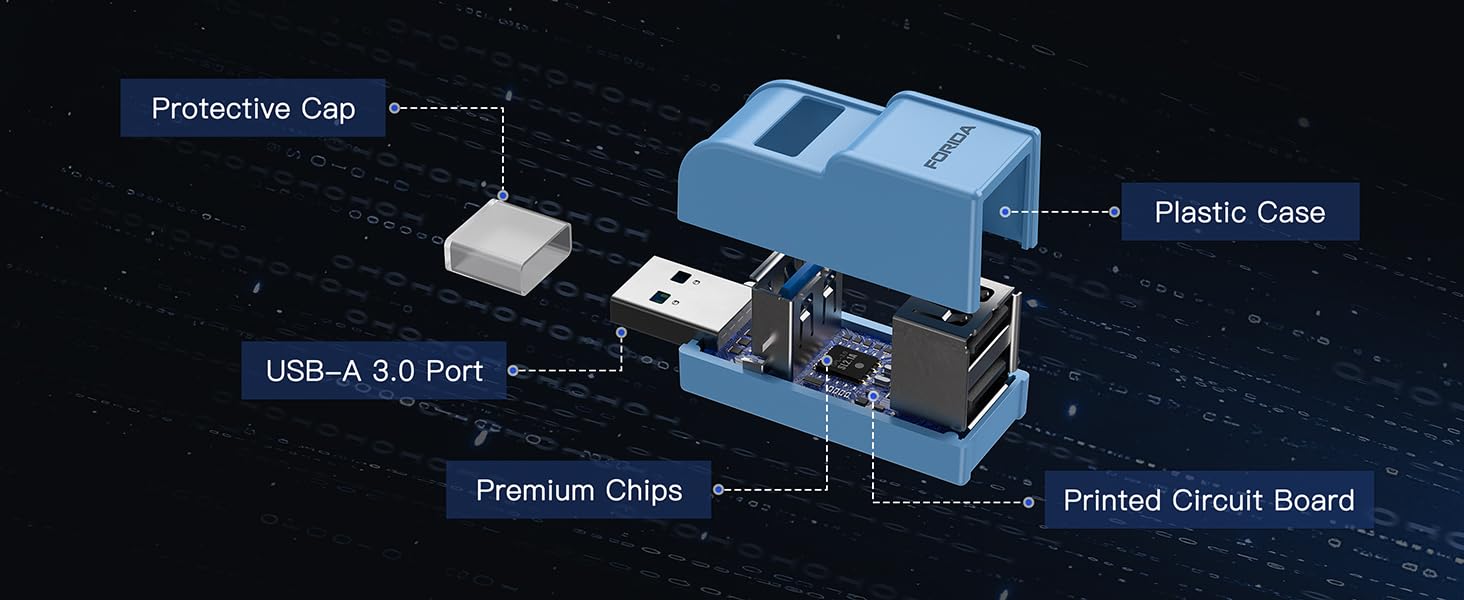 Protective Cap

FORIDA

Plastic Case

USB-A 3.0 Port

Premium Chips

Printed Circuit Board