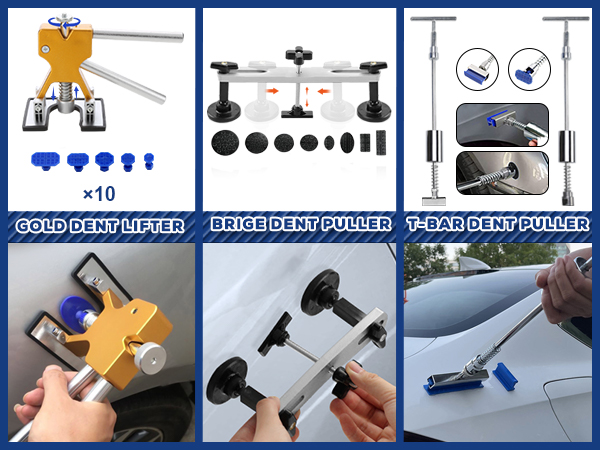 ×10

GOLD DENT LIFTER

BRIGE DENT PULLER

T-BAR DENT PULLER