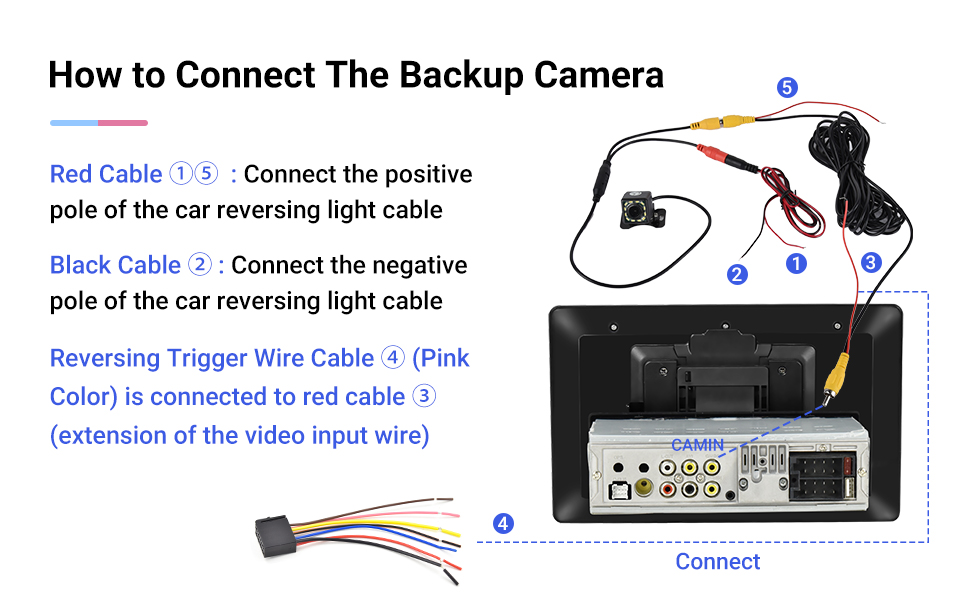 How to Connect The Backup Camera

Red Cable ①⑤ : Connect the positive pole of the car reversing light cable

Black Cable ② : Connect the negative pole of the car reversing light cable

Reversing Trigger Wire Cable ④ (Pink Color) is connected to red cable ③ (extension of the video input wire)

⑤

②

①

③

CAMIN

④

Connect