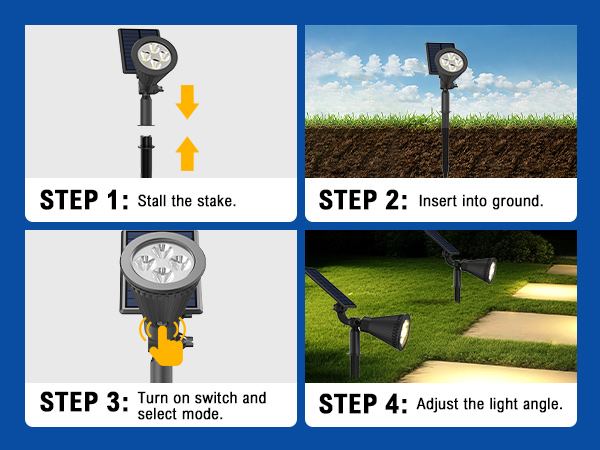 STEP 1: Stall the stake.

STEP 2: Insert into ground.

STEP 3: Turn on switch and select mode.

STEP 4: Adjust the light angle.