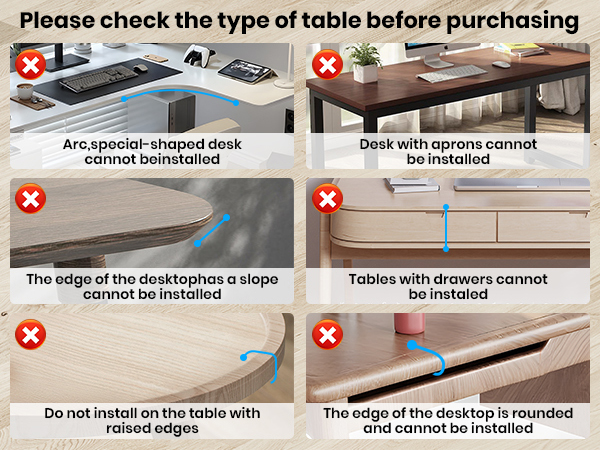 Please check the type of table before purchasing

Arc,special-shaped desk cannot beinstalled

Desk with aprons cannot be installed

The edge of the desktophas a slope cannot be installed

Tables with drawers cannot be instaled

Do not install on the table with raised edges

The edge of the desktop is rounded and cannot be installed