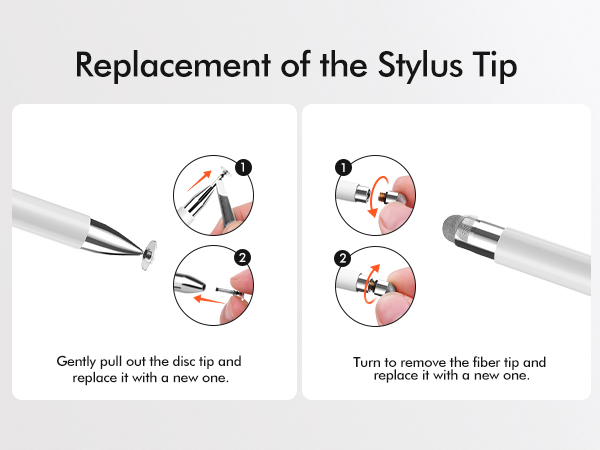 Replacement of the Stylus Tip

1

2

Gently pull out the disc tip and replace it with a new one.

1

2

Turn to remove the fiber tip and replace it with a new one.