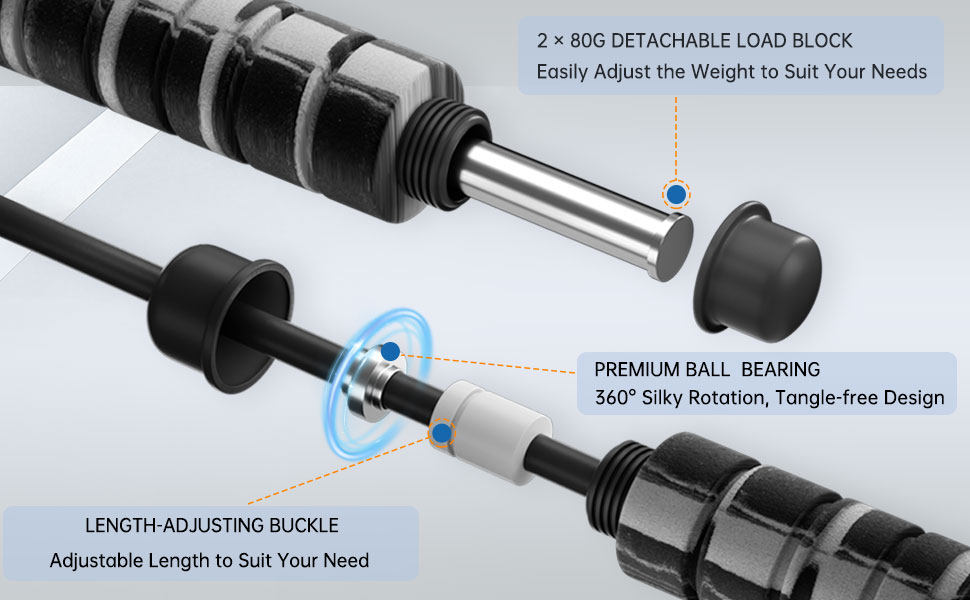 2 × 80G DETACHABLE LOAD BLOCK
Easily Adjust the Weight to Suit Your Needs

PREMIUM BALL BEARING
360° Silky Rotation, Tangle-free Design

LENGTH-ADJUSTING BUCKLE
Adjustable Length to Suit Your Need