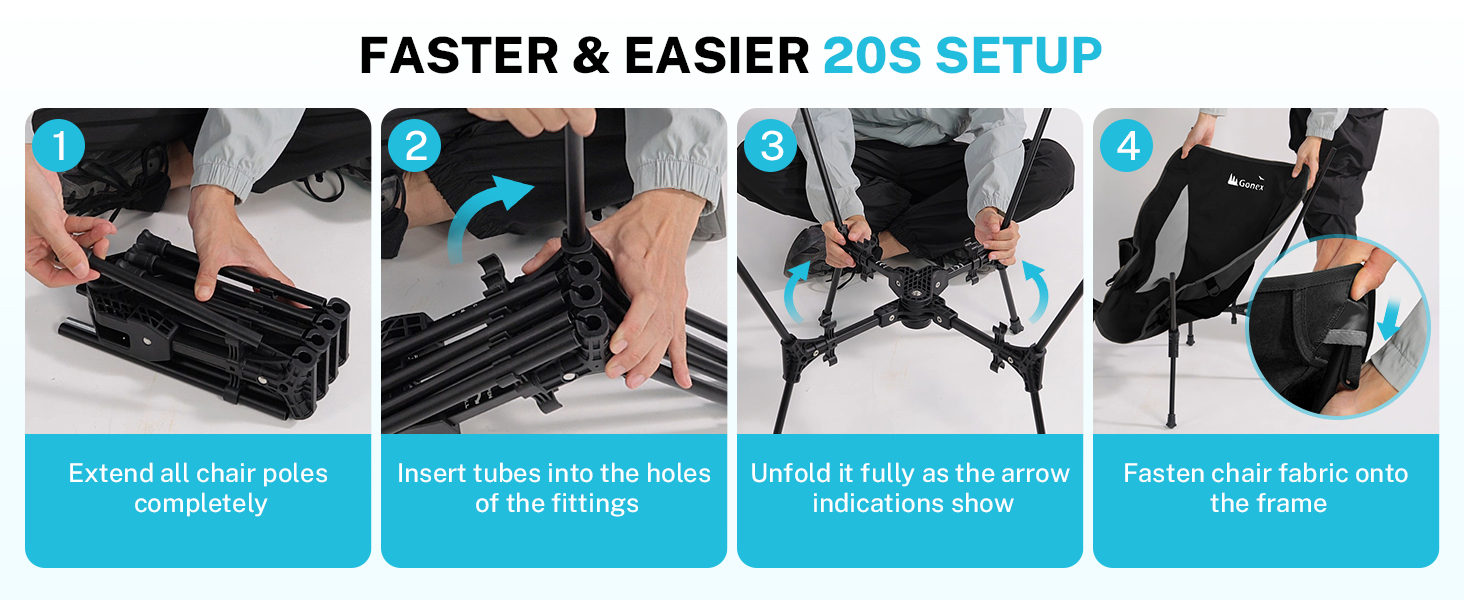 FASTER & EASIER 20S SETUP

1

Extend all chair poles completely

2

Insert tubes into the holes of the fittings

3

Unfold it fully as the arrow indications show

4

Gonex

Fasten chair fabric onto the frame